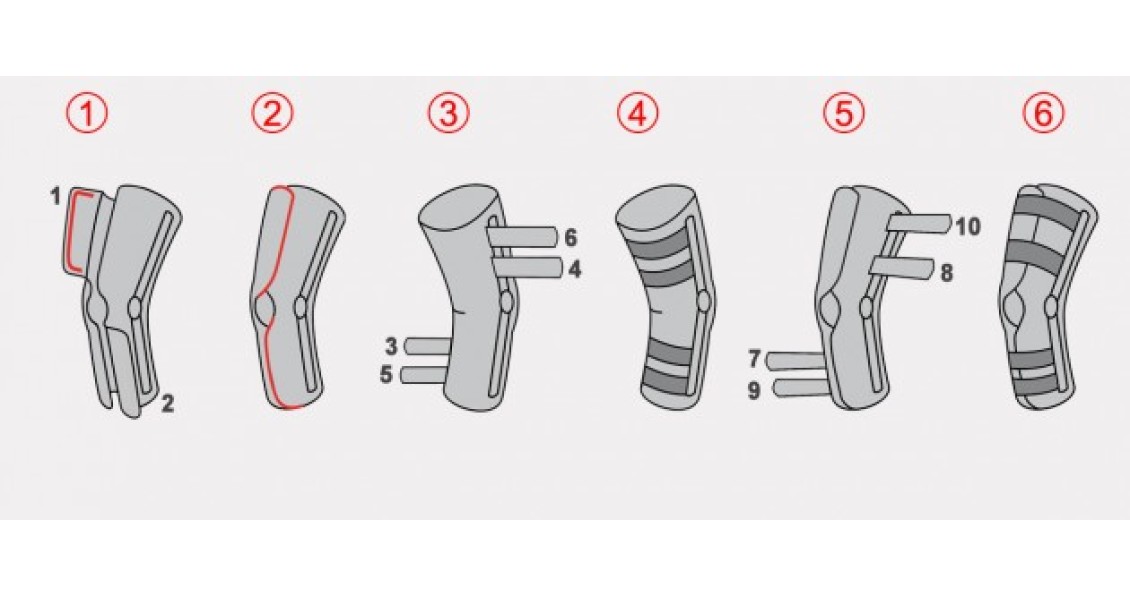 ①
1
2

②

③
6
4
3
5

④

⑤
10
8
7
9

⑥