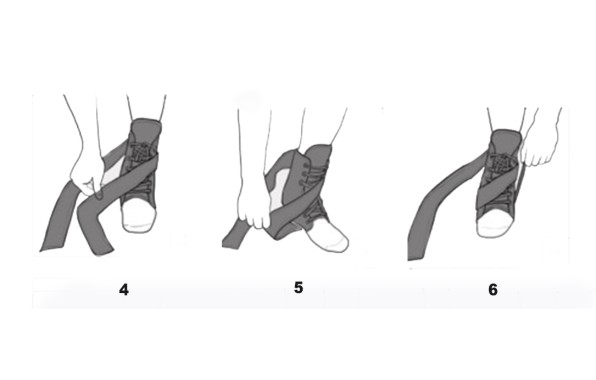 4

5

6