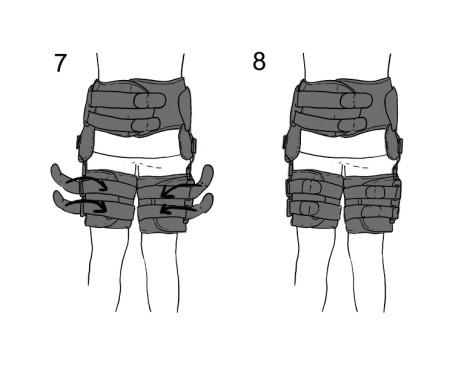 7

8