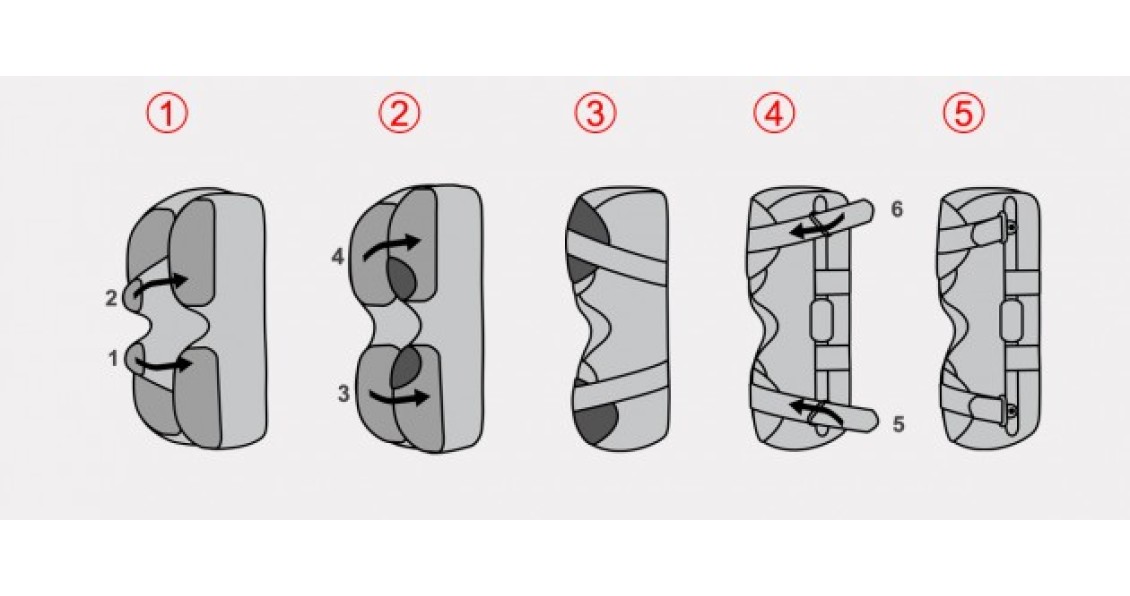 ①
②
③
④
⑤
2
1
4
3
6
5