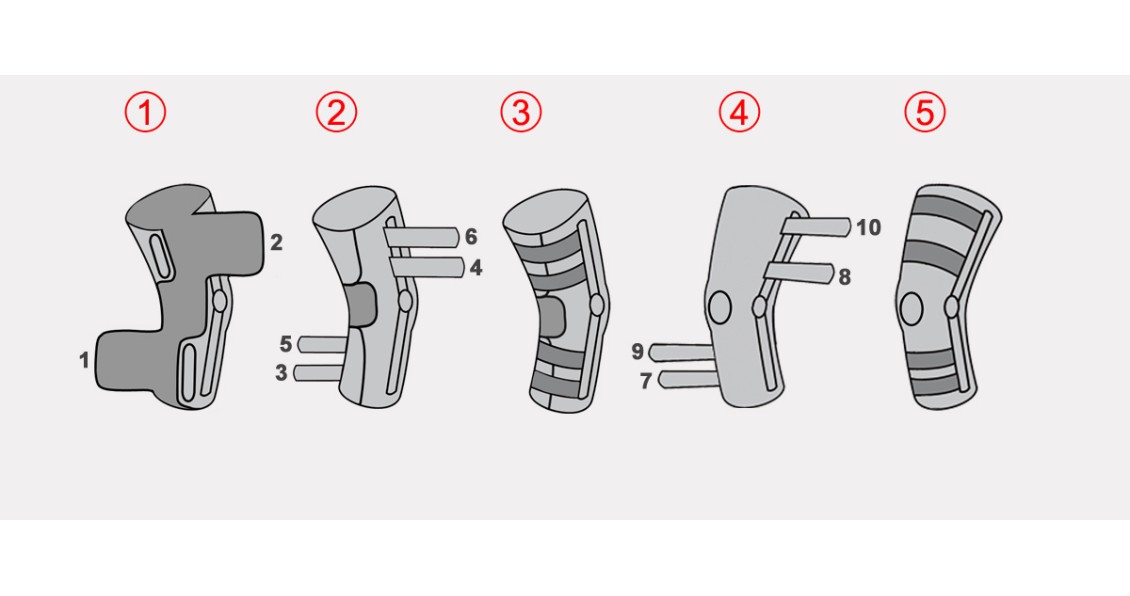 ①
②
③
④
⑤
2
1
6
4
5
3
10
8
9
7